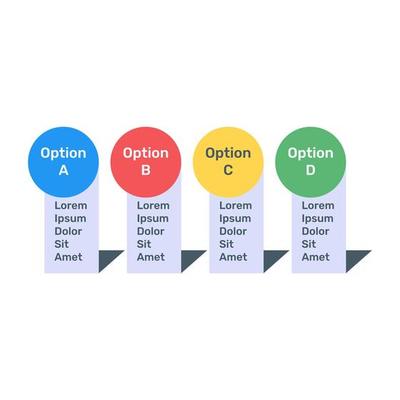 Option A

Lorem Ipsum Dolor Sit Amet

Option B

Lorem Ipsum Dolor Sit Amet

Option C

Lorem Ipsum Dolor Sit Amet

Option D

Lorem Ipsum Dolor Sit Amet