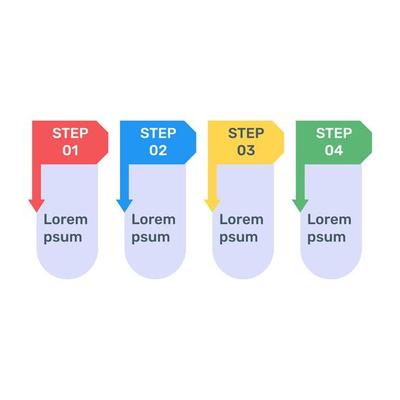 STEP 01

Lorem psum

STEP 02

Lorem psum

STEP 03

Lorem psum

STEP 04

Lorem psum