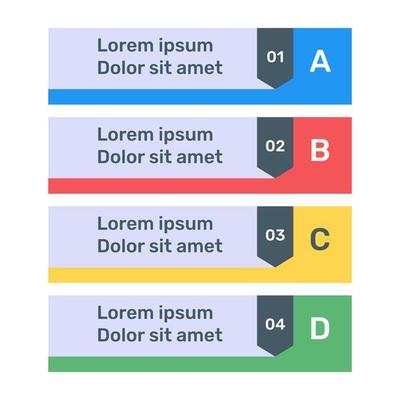 Lorem ipsum
Dolor sit amet
01
A

Lorem ipsum
Dolor sit amet
02
B

Lorem ipsum
Dolor sit amet
03
C

Lorem ipsum
Dolor sit amet
04
D