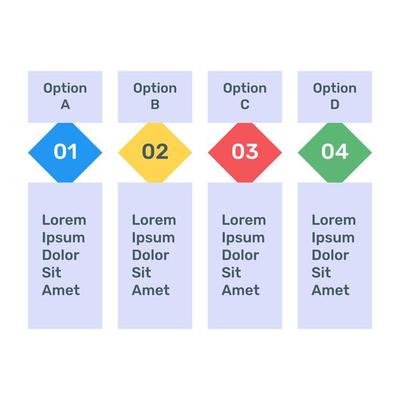 Option A

01

Lorem Ipsum Dolor Sit Amet

Option B

02

Lorem Ipsum Dolor Sit Amet

Option C

03

Lorem Ipsum Dolor Sit Amet

Option D

04

Lorem Ipsum Dolor Sit Amet