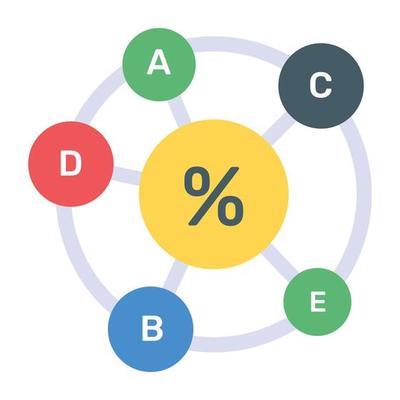 A
C
D
%
B
E