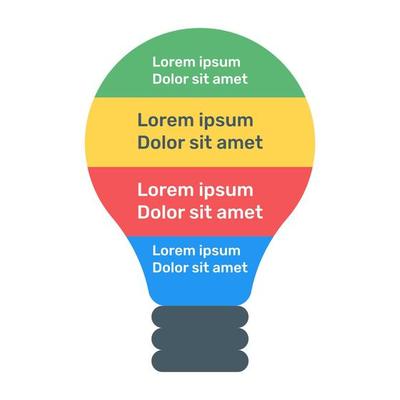 Lorem ipsum
Dolor sit amet

Lorem ipsum
Dolor sit amet

Lorem ipsum
Dolor sit amet

Lorem ipsum
Dolor sit amet