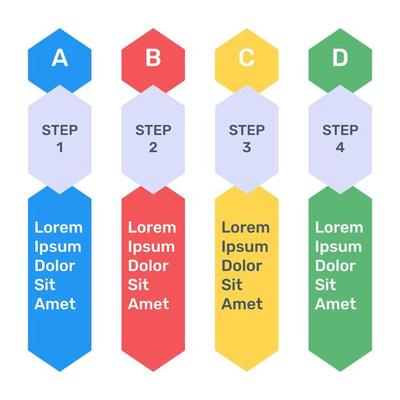 A

STEP 1

Lorem Ipsum Dolor Sit Amet

B

STEP 2

Lorem Ipsum Dolor Sit Amet

C

STEP 3

Lorem Ipsum Dolor Sit Amet

D

STEP 4

Lorem Ipsum Dolor Sit Amet