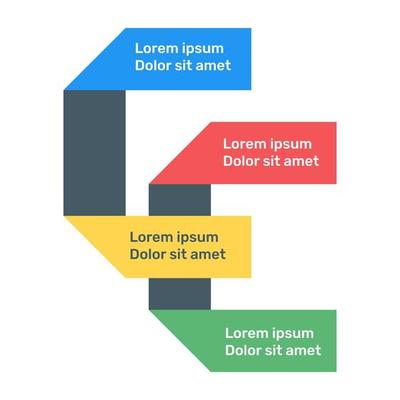 Lorem ipsum
Dolor sit amet

Lorem ipsum
Dolor sit amet

Lorem ipsum
Dolor sit amet

Lorem ipsum
Dolor sit amet