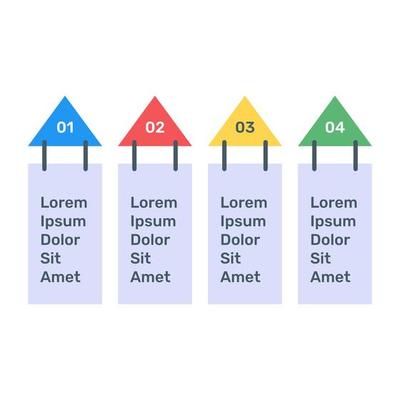 01

Lorem Ipsum Dolor Sit Amet

02

Lorem Ipsum Dolor Sit Amet

03

Lorem Ipsum Dolor Sit Amet

04

Lorem Ipsum Dolor Sit Amet