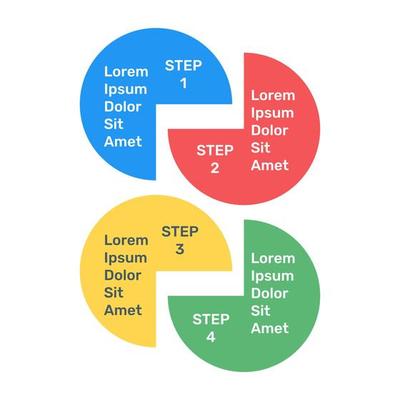 STEP 1

Lorem Ipsum Dolor Sit Amet

STEP 2

Lorem Ipsum Dolor Sit Amet

STEP 3

Lorem Ipsum Dolor Sit Amet

STEP 4

Lorem Ipsum Dolor Sit Amet