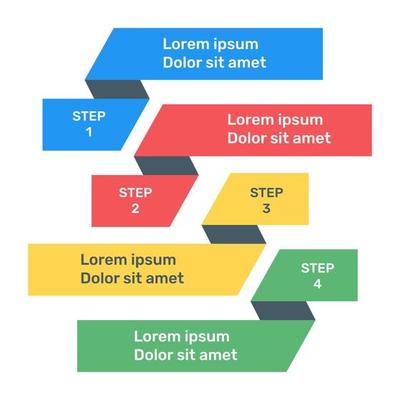 Lorem ipsum
Dolor sit amet

STEP
1

Lorem ipsum
Dolor sit amet

STEP
2

STEP
3

Lorem ipsum
Dolor sit amet

STEP
4

Lorem ipsum
Dolor sit amet