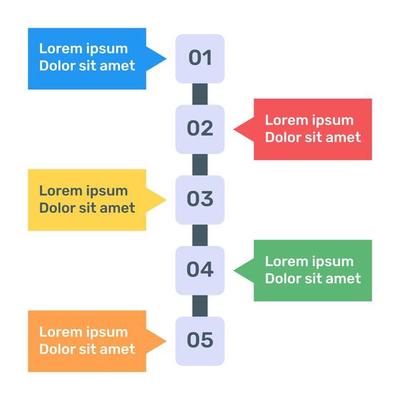 Lorem ipsum
Dolor sit amet

01

02

Lorem ipsum
Dolor sit amet

Lorem ipsum
Dolor sit amet

03

04

Lorem ipsum
Dolor sit amet

Lorem ipsum
Dolor sit amet

05