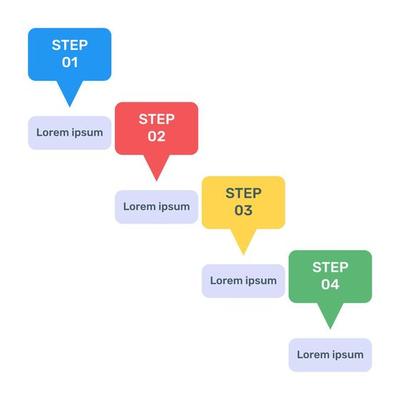 STEP
01

Lorem ipsum

STEP
02

Lorem ipsum

STEP
03

Lorem ipsum

STEP
04

Lorem ipsum