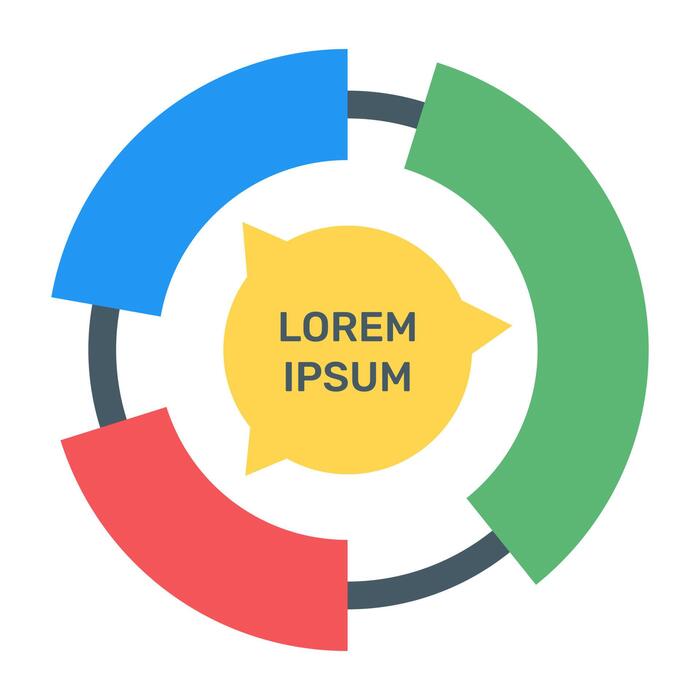 LOREM IPSUM