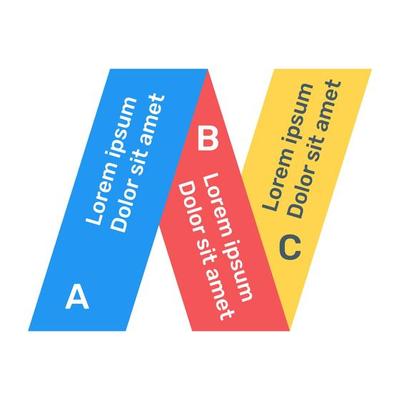 Lorem ipsum
Dolor sit amet

A

B

Lorem ipsum
Dolor sit amet

Lorem ipsum
Dolor sit amet

C