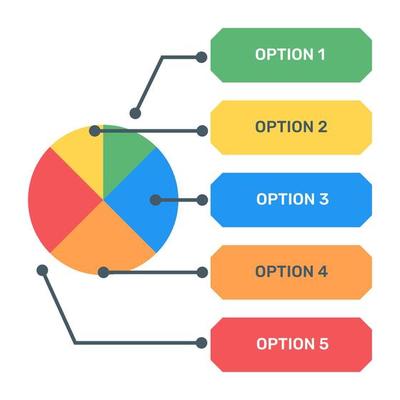 OPTION 1

OPTION 2

OPTION 3

OPTION 4

OPTION 5