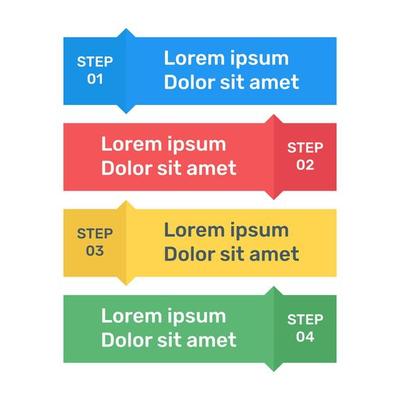 STEP 01

Lorem ipsum
Dolor sit amet

Lorem ipsum
Dolor sit amet

STEP 02

STEP 03

Lorem ipsum
Dolor sit amet

Lorem ipsum
Dolor sit amet

STEP 04