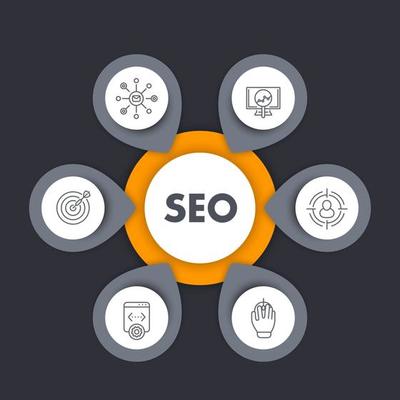 SEO