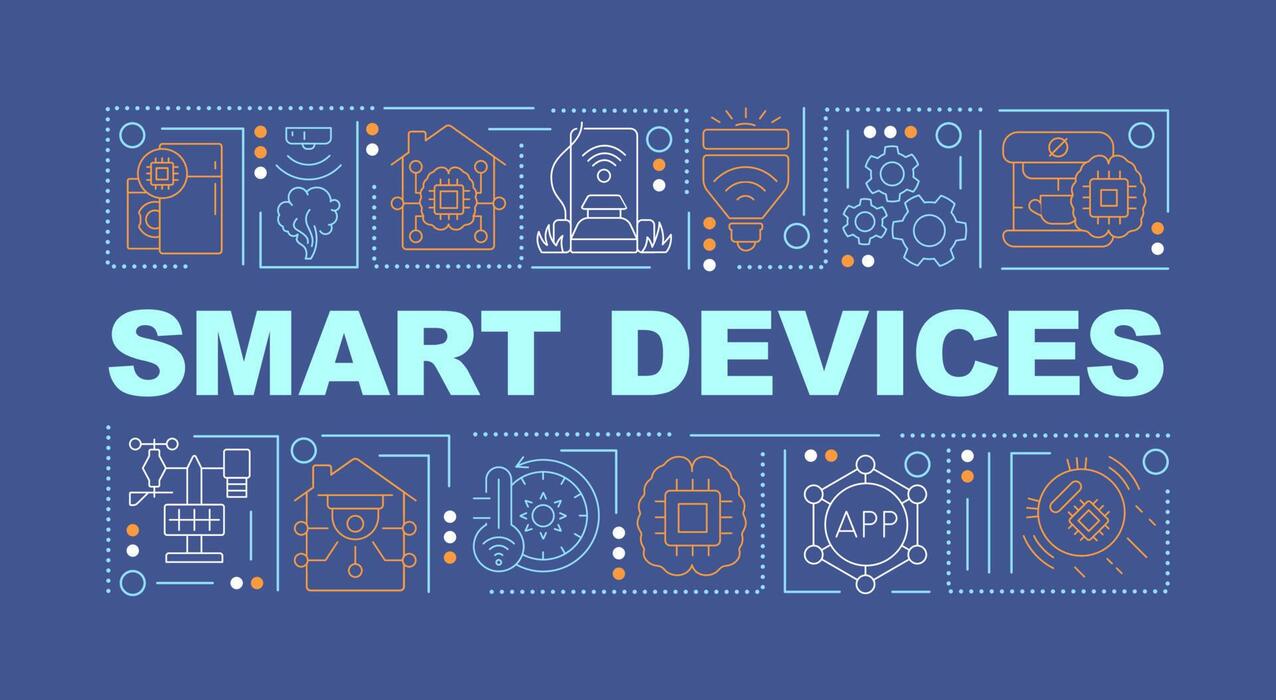 SMART DEVICES

APP