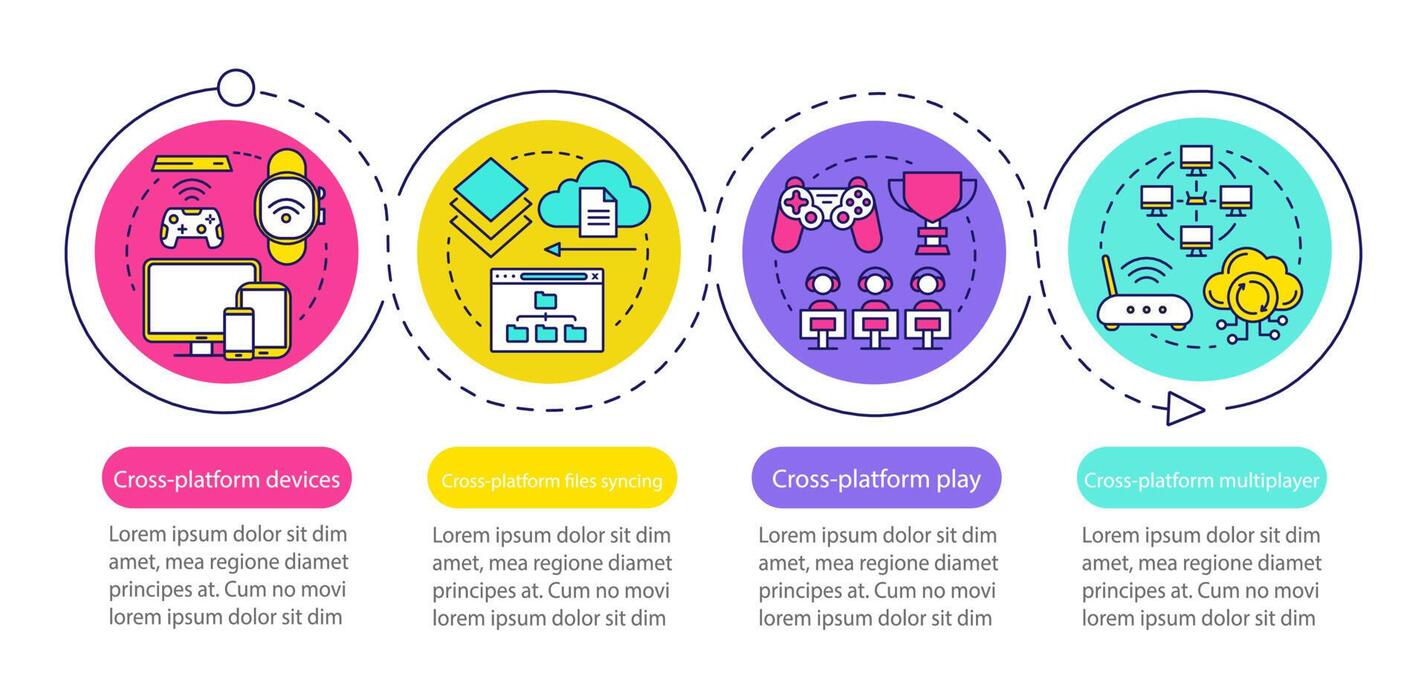 Cross-platform devices

Lorem ipsum dolor sit dim amet, mea regione diamet principes at. Cum no movi lorem ipsum dolor sit dim

Cross-platform files syncing

Lorem ipsum dolor sit dim amet, mea regione diamet principes at. Cum no movi lorem ipsum dolor sit dim

Cross-platform play

Lorem ipsum dolor sit dim amet, mea regione diamet principes at. Cum no movi lorem ipsum dolor sit dim

Cross-platform multiplayer

Lorem ipsum dolor sit dim amet, mea regione diamet principes at. Cum no movi lorem ipsum dolor sit dim