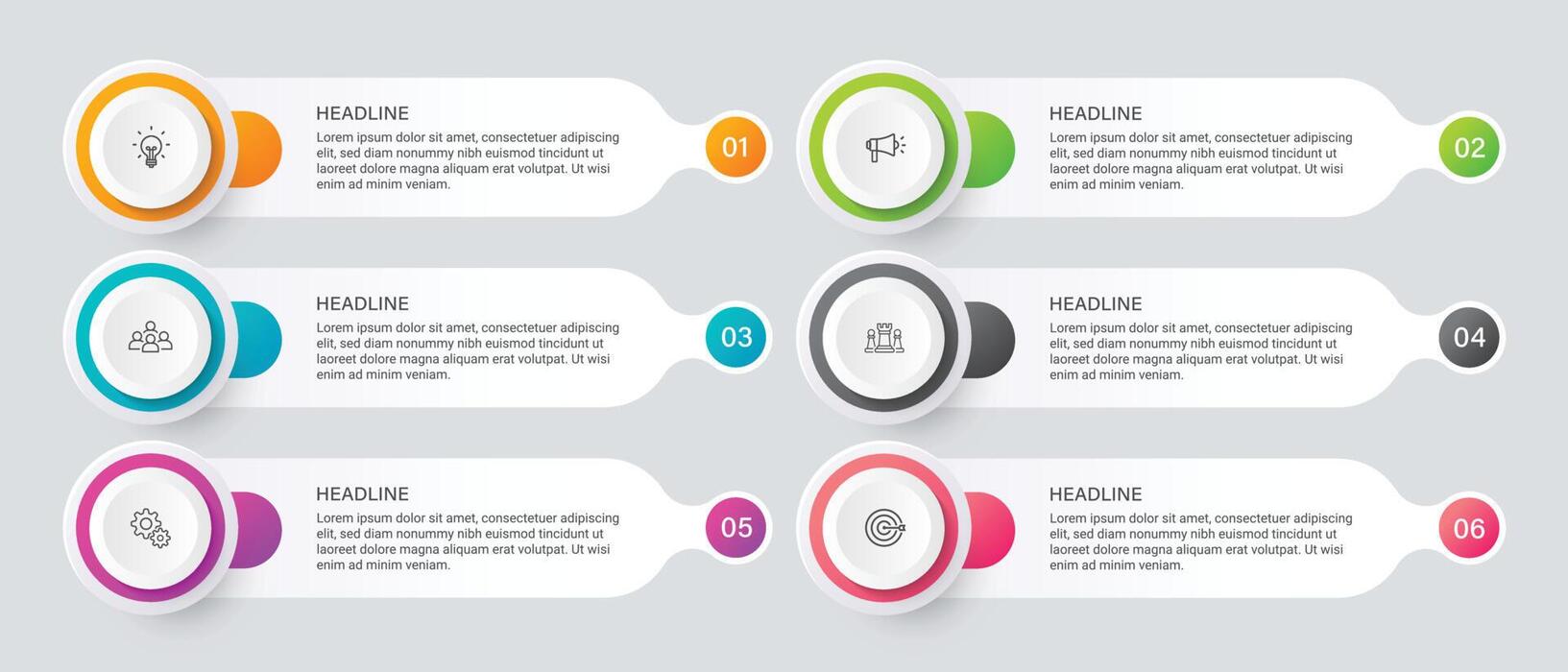 HEADLINE
Lorem ipsum dolor sit amet, consectetuer adipiscing elit, sed diam nonummy nibh euismod tincidunt ut laoreet dolore magna aliquam erat volutpat. Ut wisi enim ad minim veniam.

01

HEADLINE
Lorem ipsum dolor sit amet, consectetuer adipiscing elit, sed diam nonummy nibh euismod tincidunt ut laoreet dolore magna aliquam erat volutpat. Ut wisi enim ad minim veniam.

02

HEADLINE
Lorem ipsum dolor sit amet, consectetuer adipiscing elit, sed diam nonummy nibh euismod tincidunt ut laoreet dolore magna aliquam erat volutpat. Ut wisi enim ad minim veniam.

03

HEADLINE
Lorem ipsum dolor sit amet, consectetuer adipiscing elit, sed diam nonummy nibh euismod tincidunt ut laoreet dolore magna aliquam erat volutpat. Ut wisi enim ad minim veniam.

04

HEADLINE
Lorem ipsum dolor sit amet, consectetuer adipiscing elit, sed diam nonummy nibh euismod tincidunt ut laoreet dolore magna aliquam erat volutpat. Ut wisi enim ad minim veniam.

05

HEADLINE
Lorem ipsum dolor sit amet, consectetuer adipiscing elit, sed diam nonummy nibh euismod tincidunt ut laoreet dolore magna aliquam erat volutpat. Ut wisi enim ad minim veniam.

06