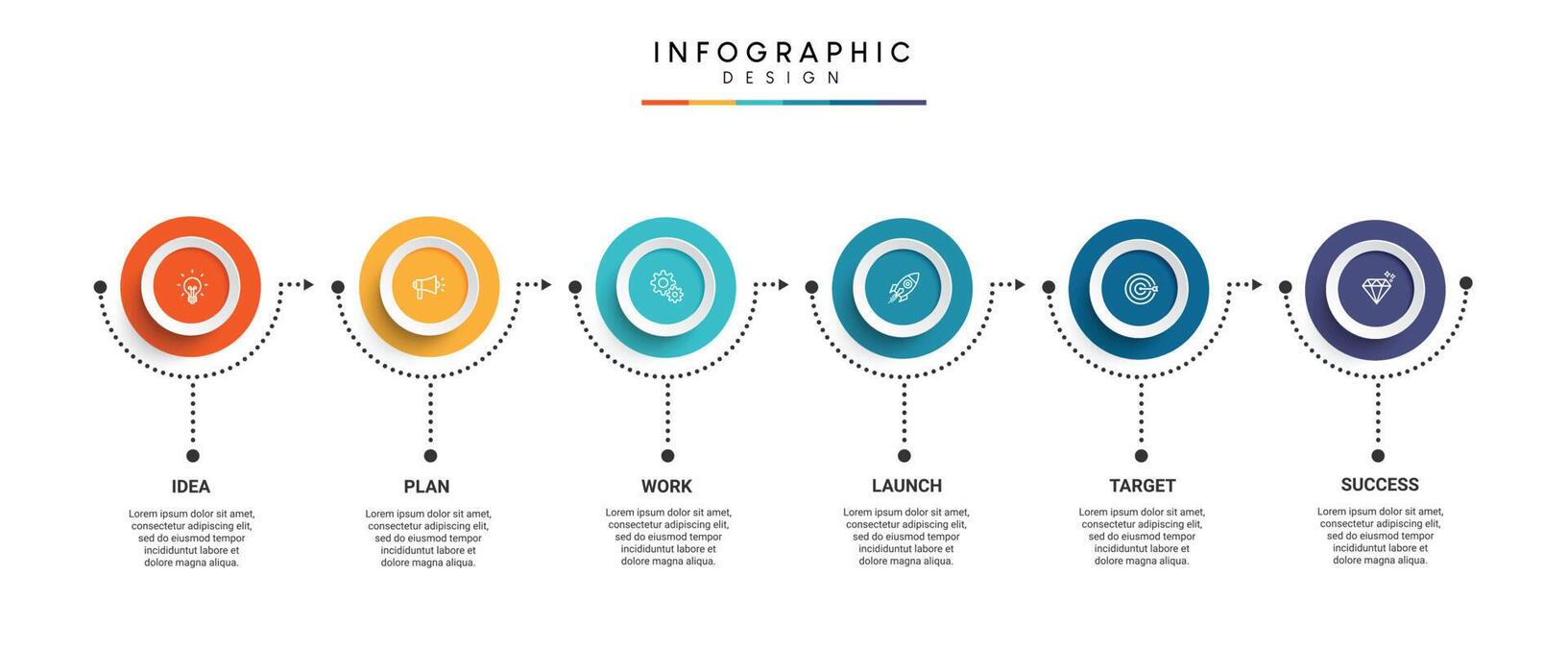 INFOGRAPHIC
DESIGN

IDEA

Lorem ipsum dolor sit amet, consectetur adipiscing elit, sed do eiusmod tempor incididuntut labore et dolore magna aliqua.

PLAN

Lorem ipsum dolor sit amet, consectetur adipiscing elit, sed do eiusmod tempor incididuntut labore et dolore magna aliqua.

WORK

Lorem ipsum dolor sit amet, consectetur adipiscing elit, sed do eiusmod tempor incididuntut labore et dolore magna aliqua.

LAUNCH

Lorem ipsum dolor sit amet, consectetur adipiscing elit, sed do eiusmod tempor incididuntut labore et dolore magna aliqua.

TARGET

Lorem ipsum dolor sit amet, consectetur adipiscing elit, sed do eiusmod tempor incididuntut labore et dolore magna aliqua.

SUCCESS

Lorem ipsum dolor sit amet, consectetur adipiscing elit, sed do eiusmod tempor incididuntut labore et dolore magna aliqua.