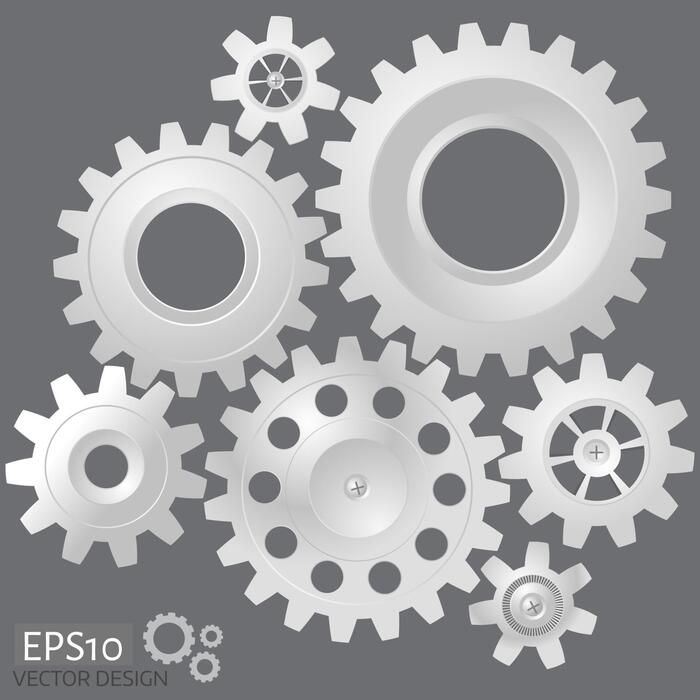 EPS10
VECTOR DESIGN