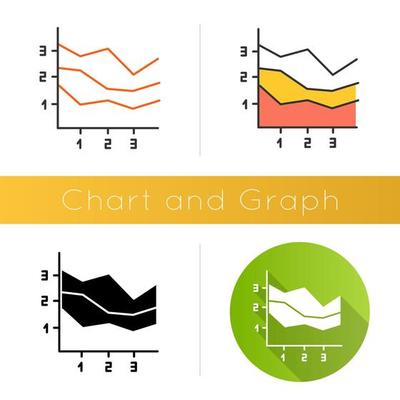 3
2
1
1 2 3

3
2
1
1 2 3

Chart and Graph

3
2
1
1 2 3

3
2
1
1 2 3