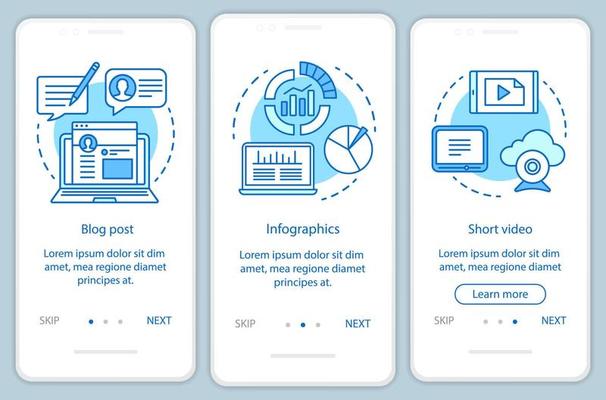 Blog post

Lorem ipsum dolor sit dim amet, mea regione diamet principes at.

SKIP NEXT

Infographics

Lorem ipsum dolor sit dim amet, mea regione diamet principes at.

SKIP NEXT

Short video

Lorem ipsum dolor sit dim amet, mea regione diamet

Learn more

SKIP NEXT