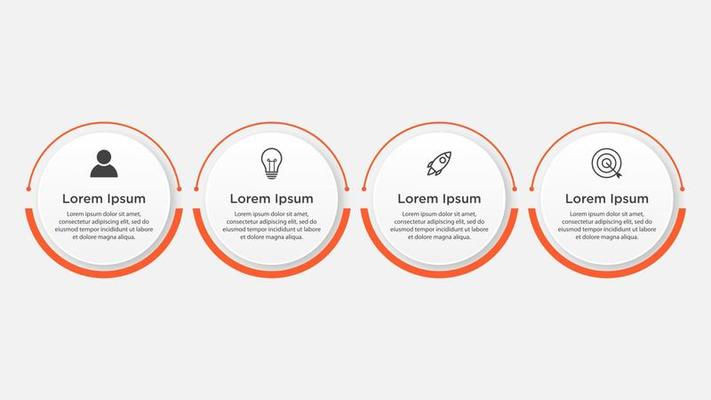 Lorem Ipsum

Lorem ipsum dolor sit amet, consectetur adipiscing elit, sed do eiusmod tempor incididunt ut labore et dolore magna aliqua.

Lorem Ipsum

Lorem ipsum dolor sit amet, consectetur adipiscing elit, sed do eiusmod tempor incididunt ut labore et dolore magna aliqua.

Lorem Ipsum

Lorem ipsum dolor sit amet, consectetur adipiscing elit, sed do eiusmod tempor incididunt ut labore et dolore magna aliqua.

Lorem Ipsum

Lorem ipsum dolor sit amet, consectetur adipiscing elit, sed do eiusmod tempor incididunt ut labore et dolore magna aliqua.