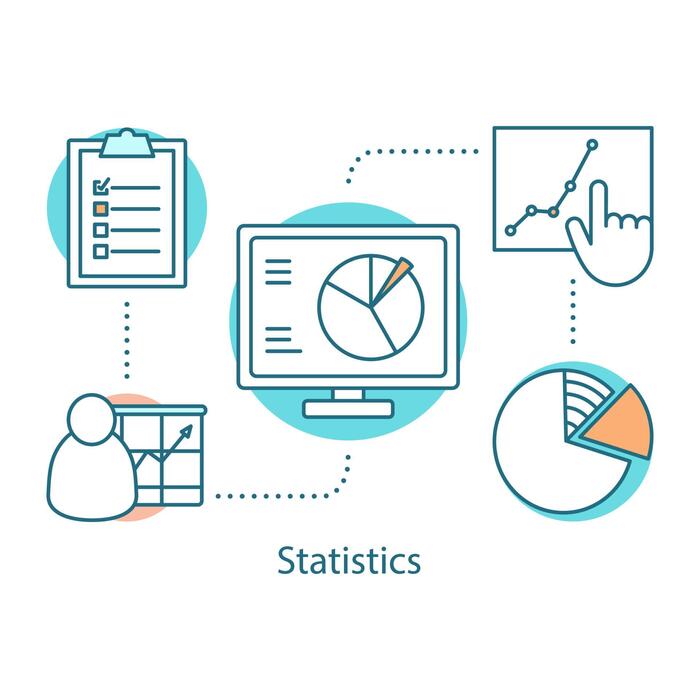 Statistics