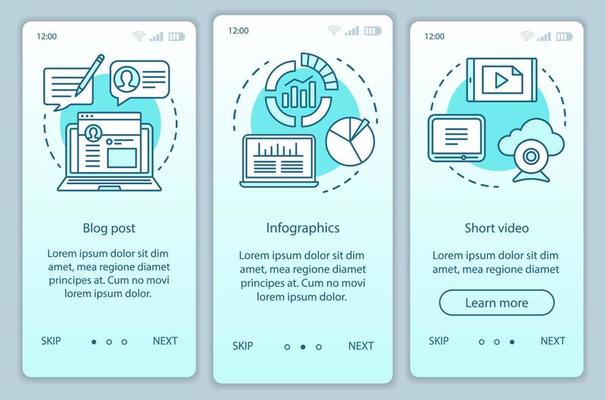 12:00

Blog post

Lorem ipsum dolor sit dim amet, mea regione diamet principes at. Cum no movi lorem ipsum dolor.

SKIP NEXT

12:00

Infographics

Lorem ipsum dolor sit dim amet, mea regione diamet principes at. Cum no movi lorem ipsum dolor.

SKIP NEXT

12:00

Short video

Lorem ipsum dolor sit dim amet, mea regione diamet

Learn more

SKIP NEXT