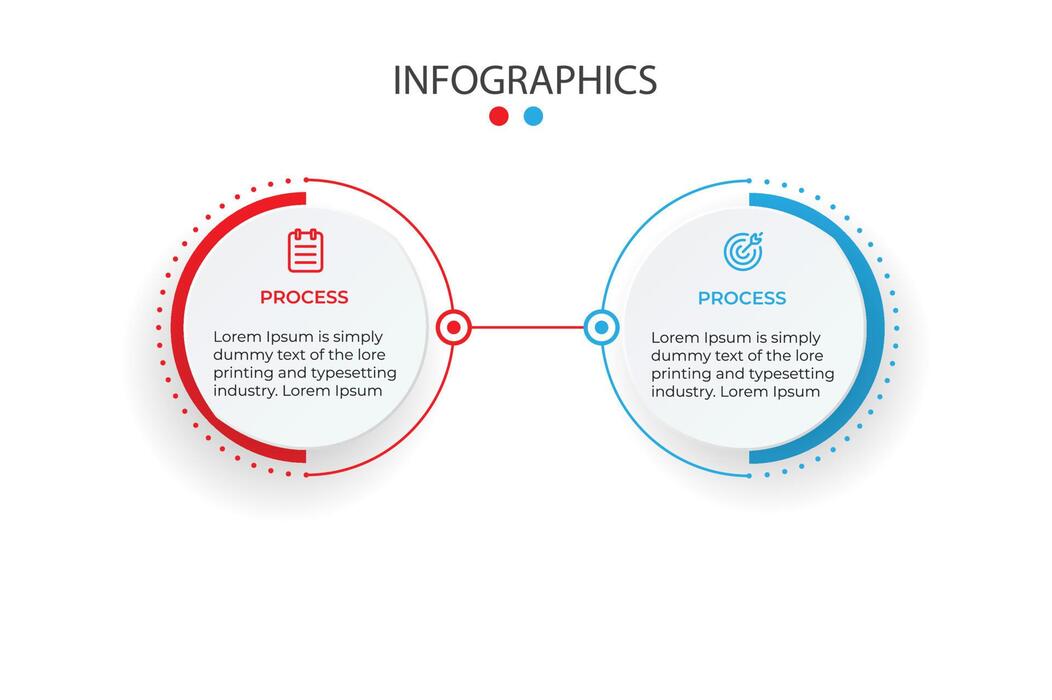 INFOGRAPHICS

PROCESS

Lorem Ipsum is simply dummy text of the lore printing and typesetting industry. Lorem Ipsum

PROCESS

Lorem Ipsum is simply dummy text of the lore printing and typesetting industry. Lorem Ipsum