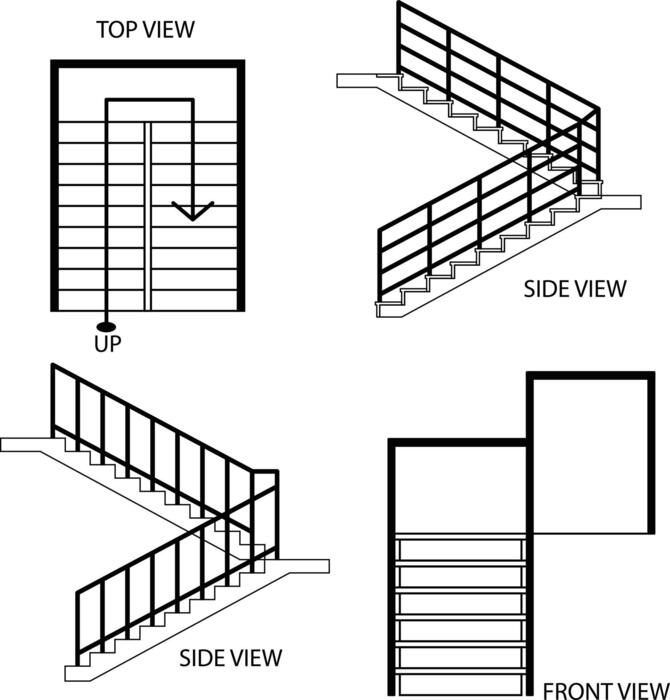 TOP VIEW

UP

SIDE VIEW

SIDE VIEW

FRONT VIEW