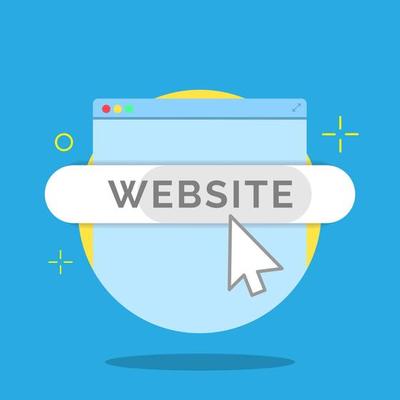 WEBSITE