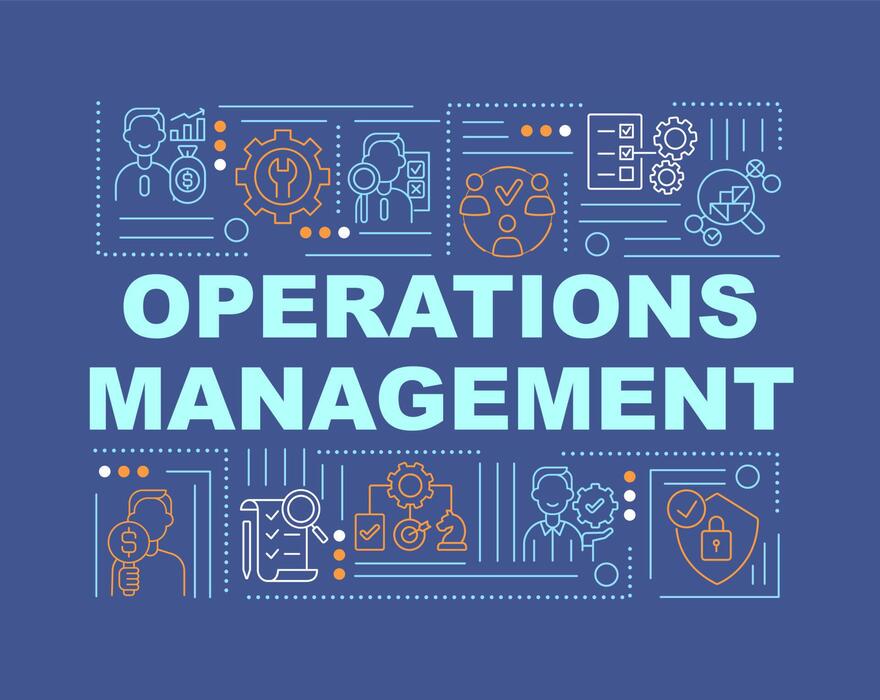 OPERATIONS MANAGEMENT