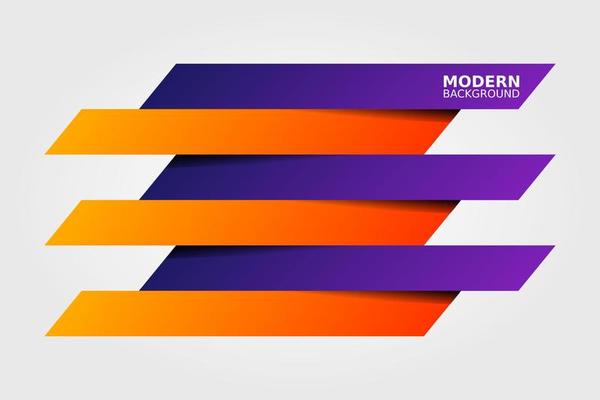 MODERN
BACKGROUND