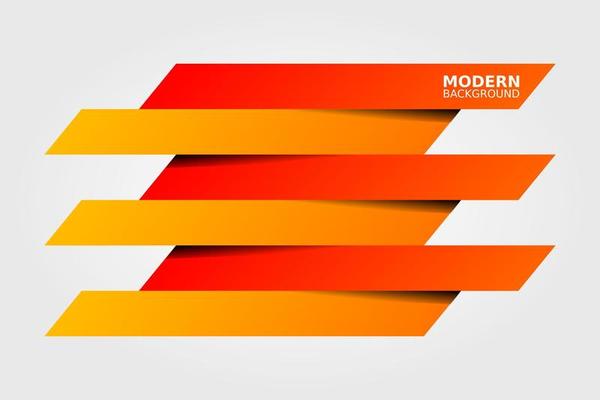 MODERN
BACKGROUND