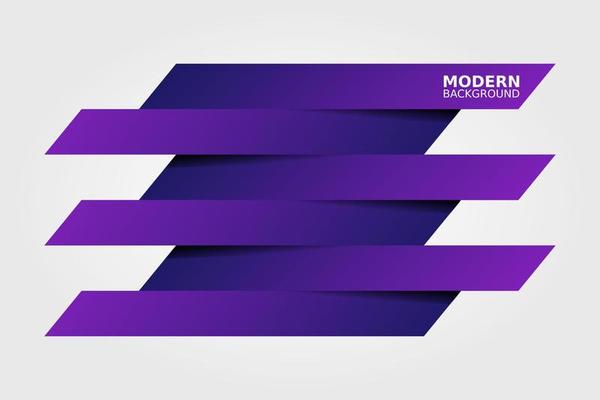 MODERN
BACKGROUND