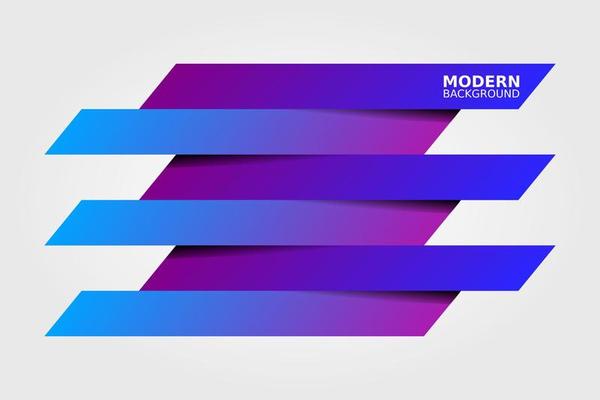 MODERN
BACKGROUND