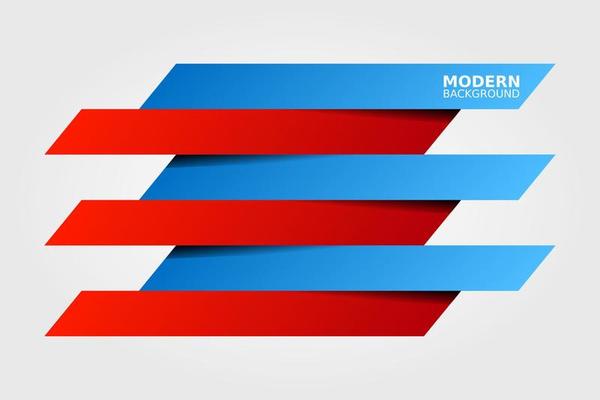 MODERN
BACKGROUND