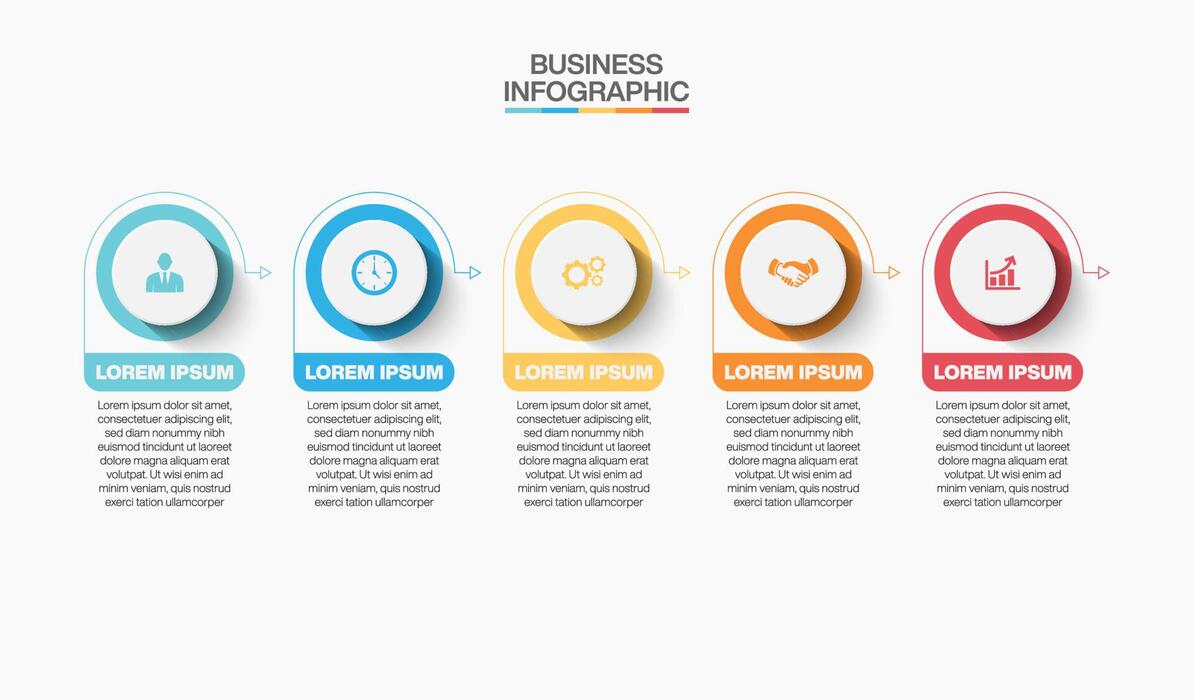 BUSINESS INFOGRAPHIC

LOREM IPSUM

Lorem ipsum dolor sit amet, consectetuer adipiscing elit, sed diam nonummy nibh euismod tincidunt ut laoreet dolore magna aliquam erat volutpat. Ut wisi enim ad minim veniam, quis nostrud exerci tation ullamcorper

LOREM IPSUM

Lorem ipsum dolor sit amet, consectetuer adipiscing elit, sed diam nonummy nibh euismod tincidunt ut laoreet dolore magna aliquam erat volutpat. Ut wisi enim ad minim veniam, quis nostrud exerci tation ullamcorper

LOREM IPSUM

Lorem ipsum dolor sit amet, consectetuer adipiscing elit, sed diam nonummy nibh euismod tincidunt ut laoreet dolore magna aliquam erat volutpat. Ut wisi enim ad minim veniam, quis nostrud exerci tation ullamcorper

LOREM IPSUM

Lorem ipsum dolor sit amet, consectetuer adipiscing elit, sed diam nonummy nibh euismod tincidunt ut laoreet dolore magna aliquam erat volutpat. Ut wisi enim ad minim veniam, quis nostrud exerci tation ullamcorper

LOREM IPSUM

Lorem ipsum dolor sit amet, consectetuer adipiscing elit, sed diam nonummy nibh euismod tincidunt ut laoreet dolore magna aliquam erat volutpat. Ut wisi enim ad minim veniam, quis nostrud exerci tation ullamcorper