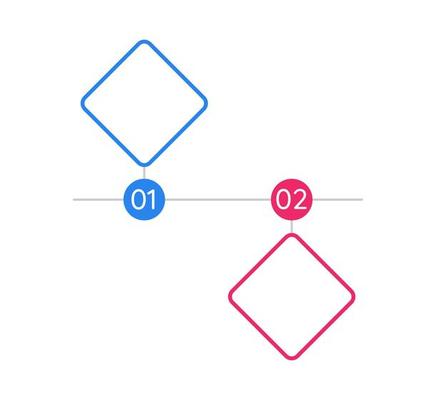 01

02