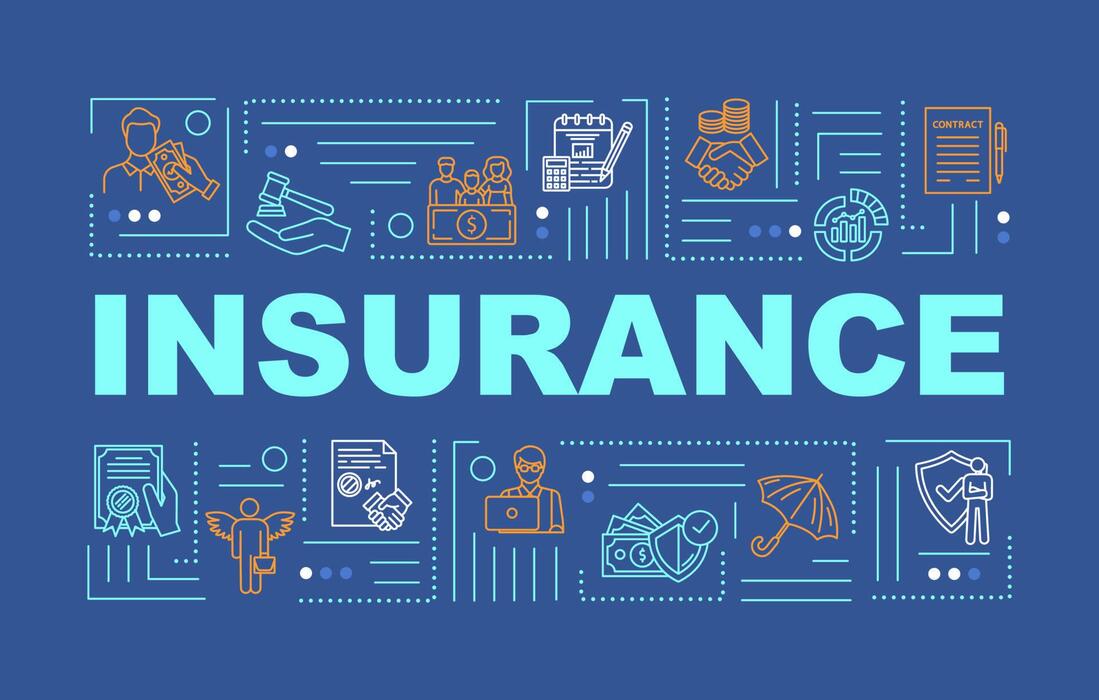 CONTRACT

INSURANCE