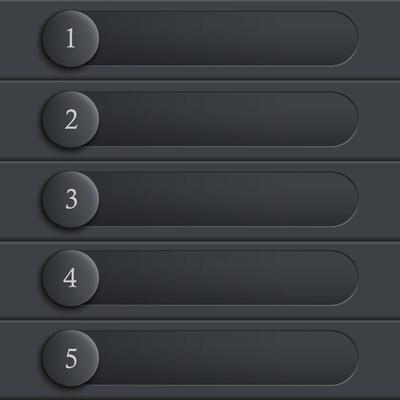 1

2

3

4

5