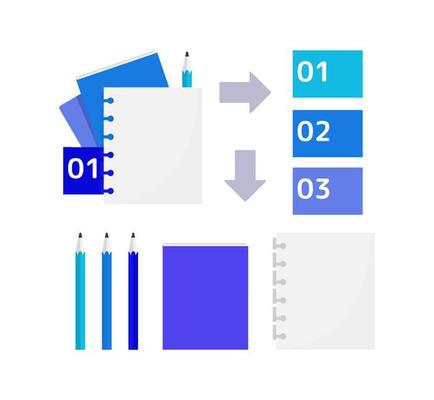 01

01

02

03