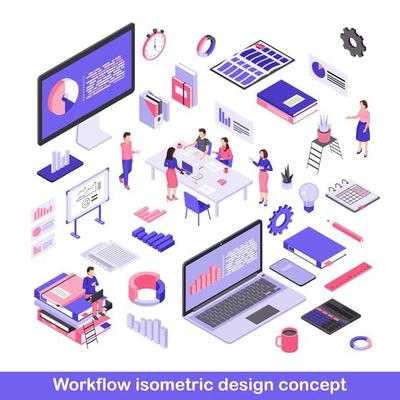 Workflow isometric design concept