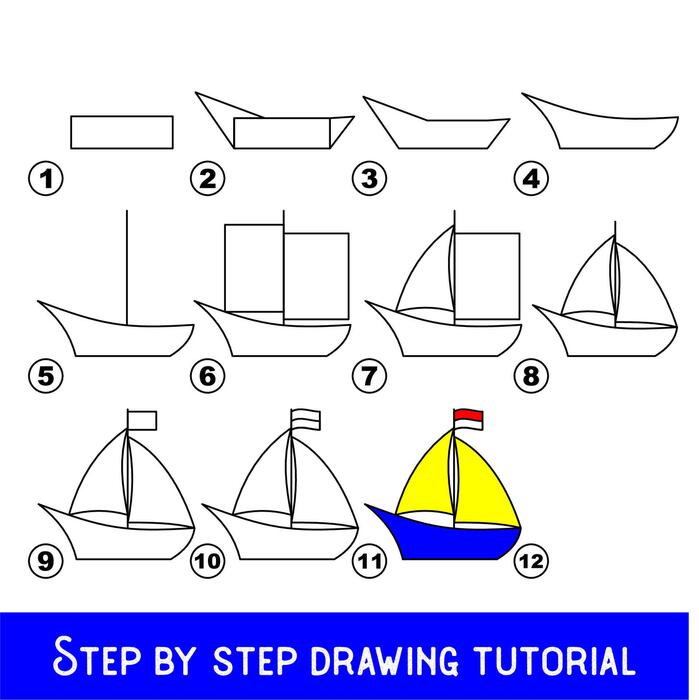 1
2
3
4
5
6
7
8
9
10
11
12

STEP BY STEP DRAWING TUTORIAL