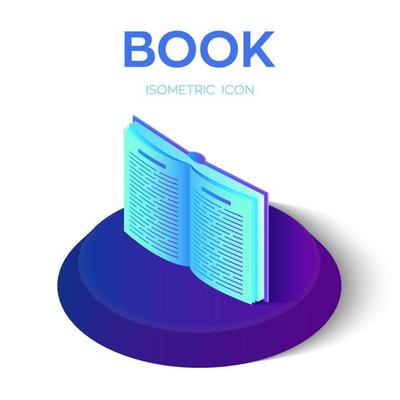 BOOK

ISOMETRIC ICON