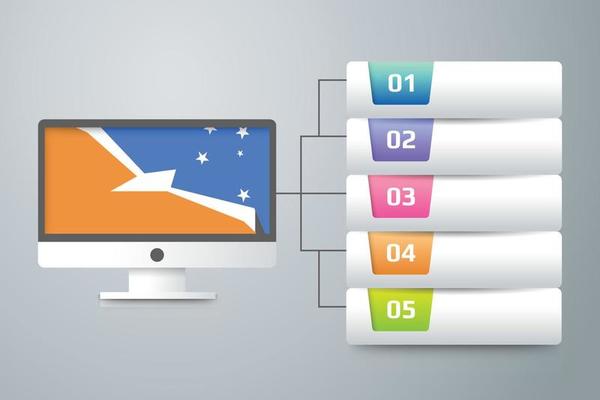 01
02
03
04
05