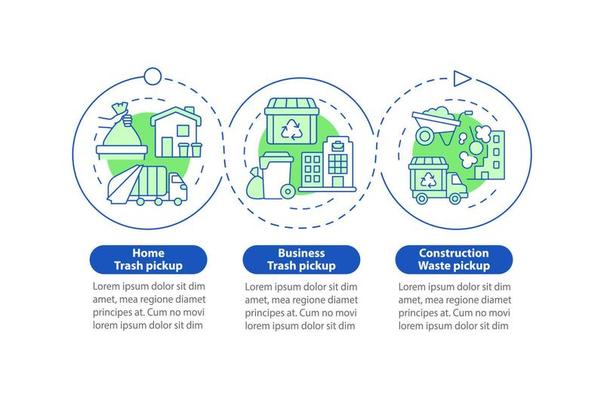 Home
Trash pickup

Lorem ipsum dolor sit dim amet, mea regione diamet principes at. Cum no movi lorem ipsum dolor sit dim

Business
Trash pickup

Lorem ipsum dolor sit dim amet, mea regione diamet principes at. Cum no movi lorem ipsum dolor sit dim

Construction
Waste pickup

Lorem ipsum dolor sit dim amet, mea regione diamet principes at. Cum no movi lorem ipsum dolor sit dim