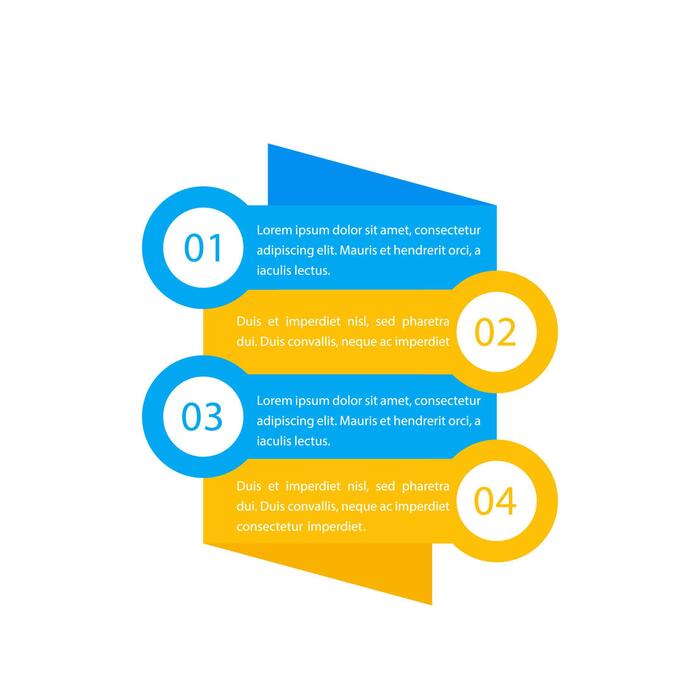 01

Lorem ipsum dolor sit amet, consectetur adipiscing elit. Mauris et hendrerit orci, a iaculis lectus.

Duis et imperdiet nisl, sed pharetra dui. Duis convallis, neque ac imperdiet

02

03

Lorem ipsum dolor sit amet, consectetur adipiscing elit. Mauris et hendrerit orci, a iaculis lectus.

Duis et imperdiet nisl, sed pharetra dui. Duis convallis, neque ac imperdiet consectetur imperdiet.

04