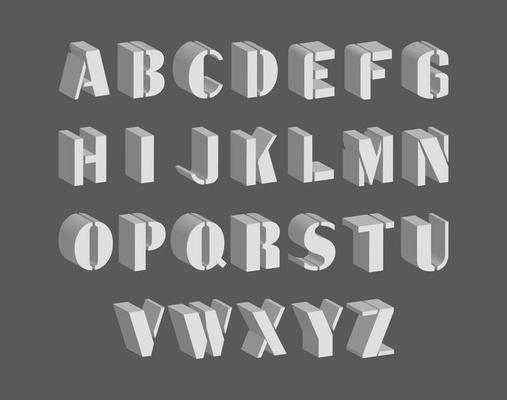 A B C D E F G
H I J K L M N
O P Q R S T U
V W X Y Z