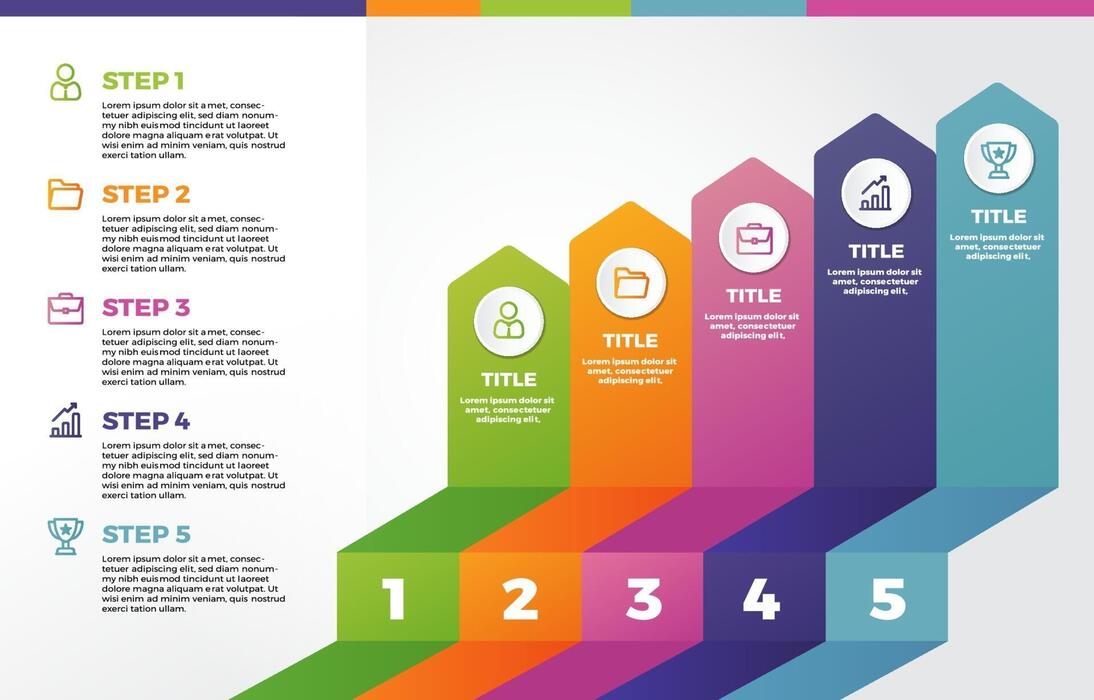 STEP 1

Lorem ipsum dolor sit amet, consectetuer adipiscing elit, sed diam nonummy nibh euismod tincidunt ut laoreet dolore magna aliquam erat volutpat. Ut wisi enim ad minim veniam, quis nostrud exerci tation ullam.

STEP 2

Lorem ipsum dolor sit amet, consectetuer adipiscing elit, sed diam nonummy nibh euismod tincidunt ut laoreet dolore magna aliquam erat volutpat. Ut wisi enim ad minim veniam, quis nostrud exerci tation ullam.

STEP 3

Lorem ipsum dolor sit amet, consectetuer adipiscing elit, sed diam nonummy nibh euismod tincidunt ut laoreet dolore magna aliquam erat volutpat. Ut wisi enim ad minim veniam, quis nostrud exerci tation ullam.

STEP 4

Lorem ipsum dolor sit amet, consectetuer adipiscing elit, sed diam nonummy nibh euismod tincidunt ut laoreet dolore magna aliquam erat volutpat. Ut wisi enim ad minim veniam, quis nostrud exerci tation ullam.

STEP 5

Lorem ipsum dolor sit amet, consectetuer adipiscing elit, sed diam nonummy nibh euismod tincidunt ut laoreet dolore magna aliquam erat volutpat. Ut wisi enim ad minim veniam, quis nostrud exerci tation ullam.

TITLE
Lorem ipsum dolor sit amet, consectetuer adipiscing elit,

TITLE
Lorem ipsum dolor sit amet, consectetuer adipiscing elit,

TITLE
Lorem ipsum dolor sit amet, consectetuer adipiscing elit,

TITLE
Lorem ipsum dolor sit amet, consectetuer adipiscing elit,

TITLE
Lorem ipsum dolor sit amet, consectetuer adipiscing elit,

1 2 3 4 5